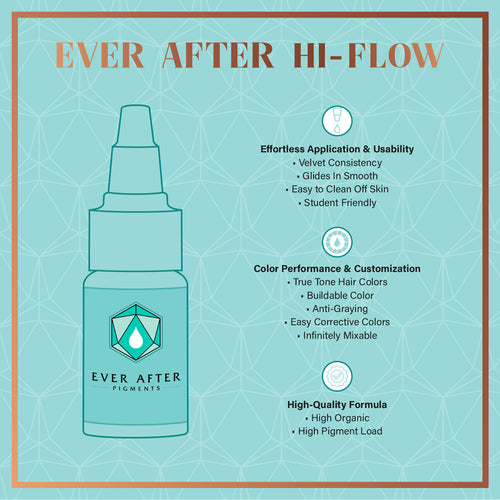 EVER AFTER HI-FLOW

EVER AFTER
PIGMENTS

Effortless Application & Usability
• Velvet Consistency
• Glides In Smooth
• Easy to Clean Off Skin
• Student Friendly

Color Performance & Customization
• True Tone Hair Colors
• Buildable Color
• Anti-Graying
• Easy Corrective Colors
• Infinitely Mixable

High-Quality Formula
• High Organic
• High Pigment Load