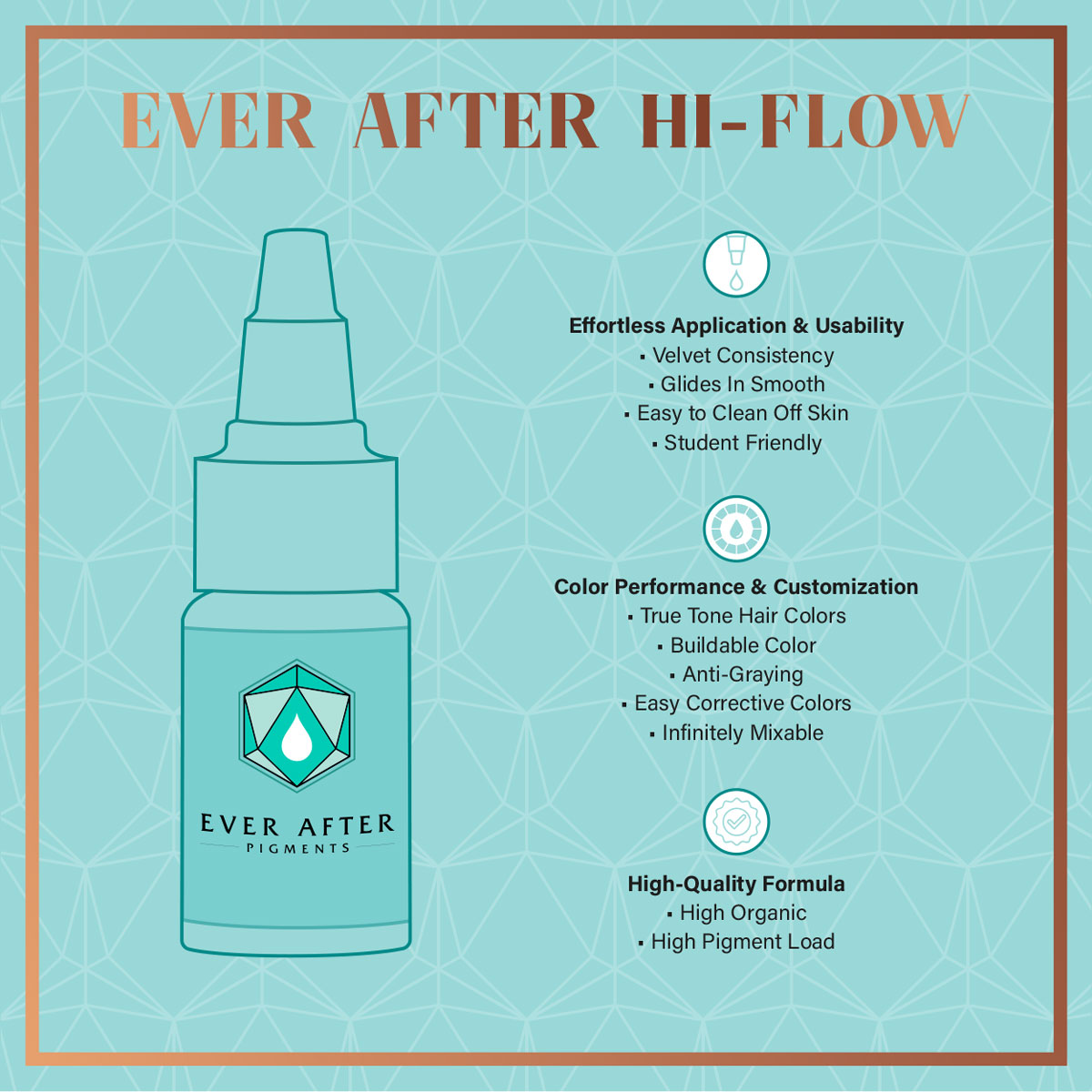 EVER AFTER HI-FLOW

EVER AFTER
PIGMENTS

Effortless Application & Usability
▪ Velvet Consistency
▪ Glides In Smooth
▪ Easy to Clean Off Skin
▪ Student Friendly

Color Performance & Customization
▪ True Tone Hair Colors
▪ Buildable Color
▪ Anti-Graying
▪ Easy Corrective Colors
▪ Infinitely Mixable

High-Quality Formula
▪ High Organic
▪ High Pigment Load